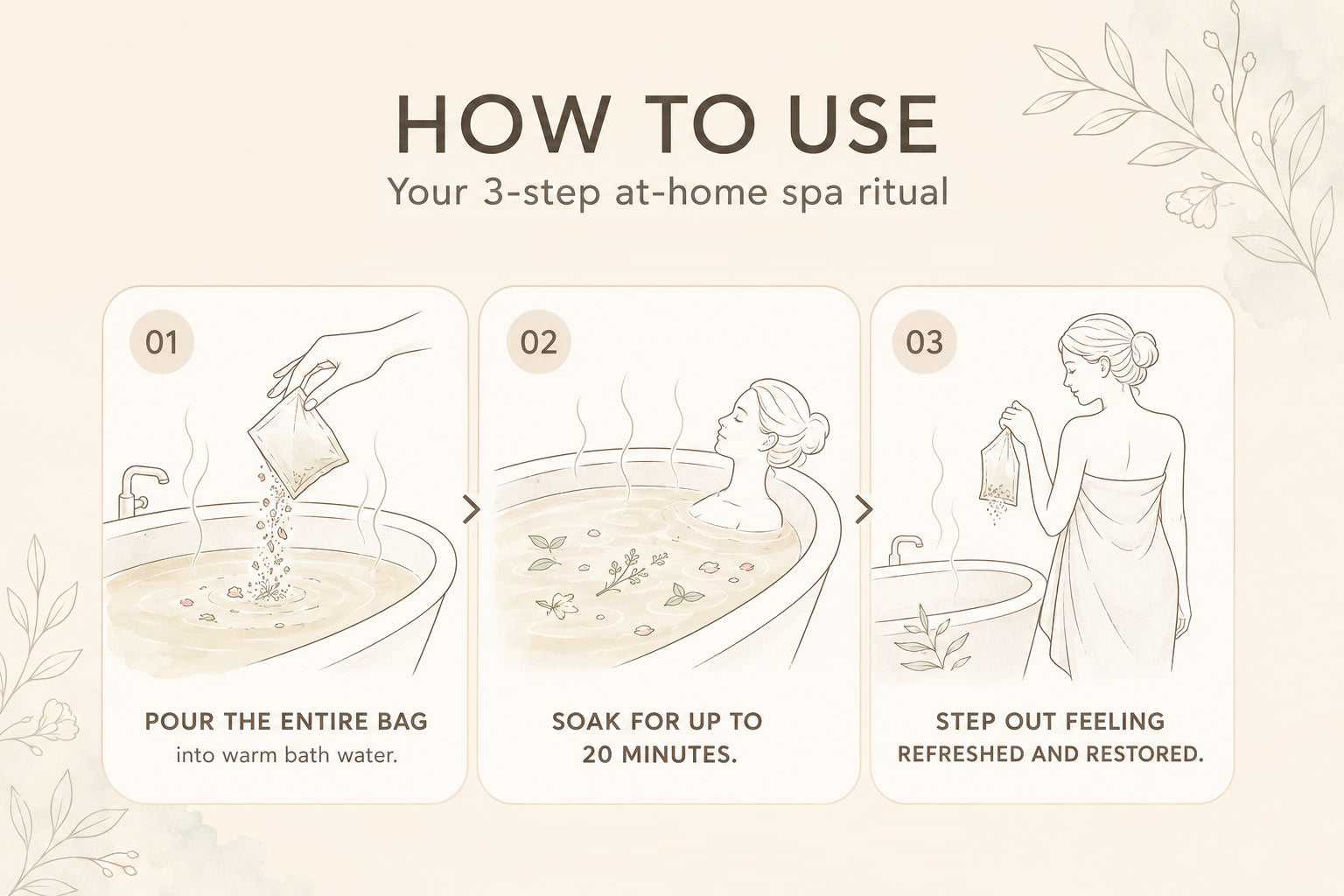 HOW TO USE
Your 3-step at-home spa ritual

01
POUR THE ENTIRE BAG
into warm bath water.

02
SOAK FOR UP TO
20 MINUTES.

03
STEP OUT FEELING
REFRESHED AND RESTORED.